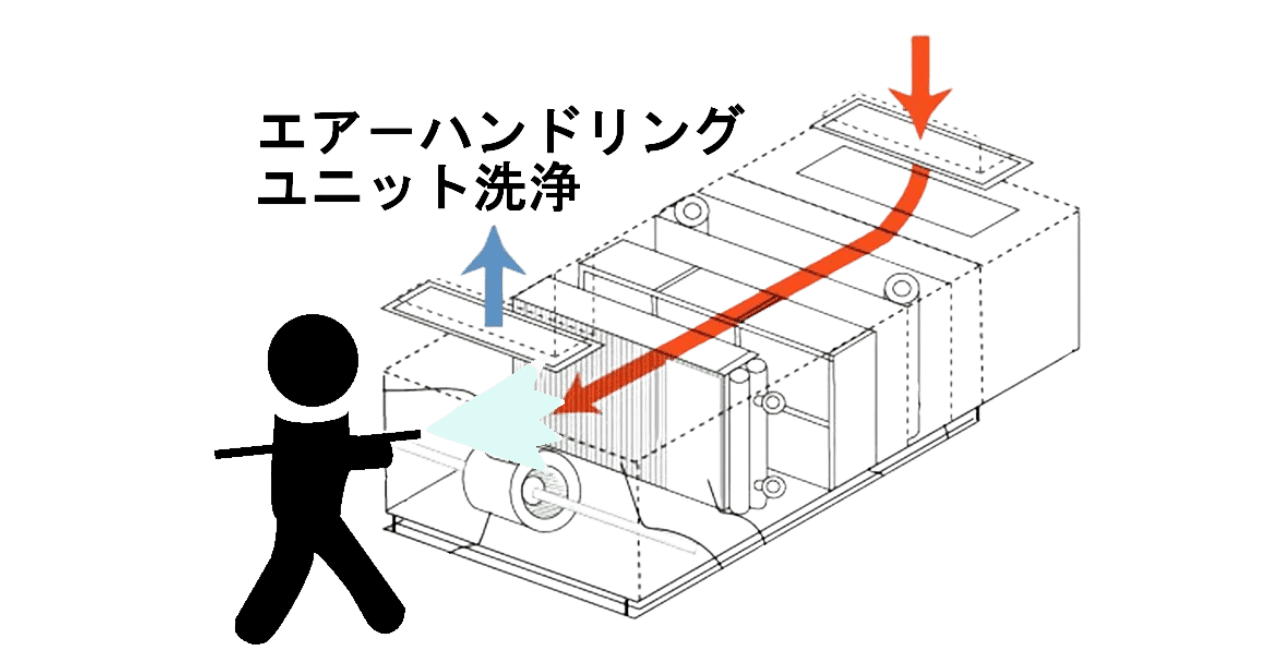 エアーハンドリング
ユニット洗浄